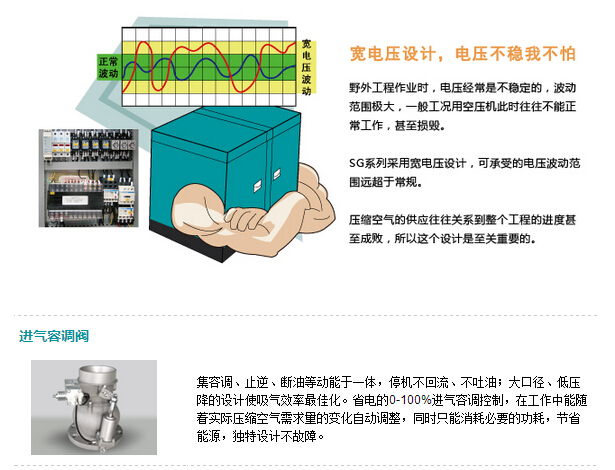 正常波动

宽电压波动

宽电压设计，电压不稳我不怕

野外工程作业时，电压经常是不稳定的，波动范围极大，一般工况用空压机此时往往不能正常工作，甚至损毁。

SG系列采用宽电压设计，可承受的电压波动范围远超于常规。

压缩空气的供应往往关系到整个工程的进度甚至成败，所以这个设计是至关重要的。

进气容调阀

集容调、止逆、断油等动能于一体，停机不回流、不吐油；大口径、低压降的设计使吸气效率最佳化。省电的0-100%进气容调控制，在工作中能随着实际压缩空气需求量的变化自动调整，同时只能消耗必要的功耗，节省能源，独特设计不故障。